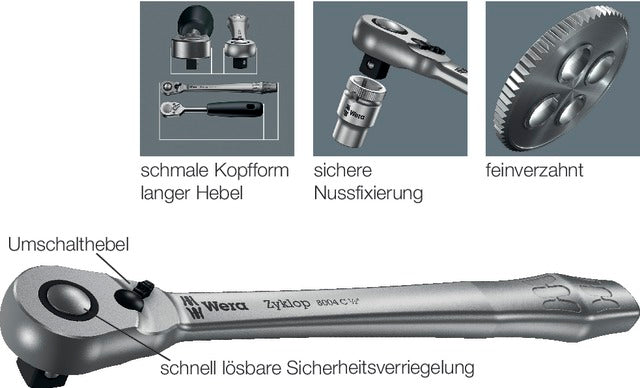 Wera

schmale Kopfform
langer Hebel

sichere
Nussfixierung

feinverzahnt

Umschalthebel

Wera Zyklop 8004 C ½"

schnell lösbare Sicherheitsverriegelung