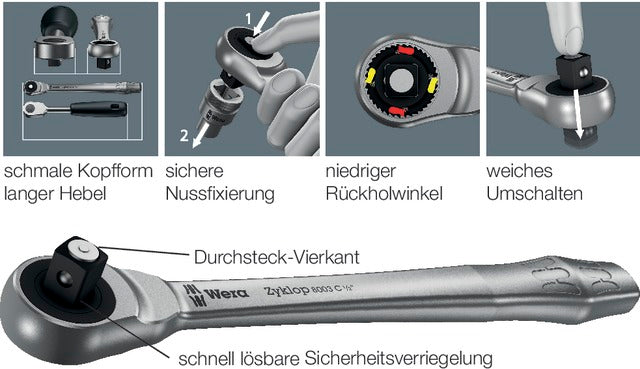 1
2
schmale Kopfform
langer Hebel

sichere
Nussfixierung

niedriger
Rückholwinkel

weiches
Umschalten

Durchsteck-Vierkant

Wera Zyklop 8003 C ½"

schnell lösbare Sicherheitsverriegelung